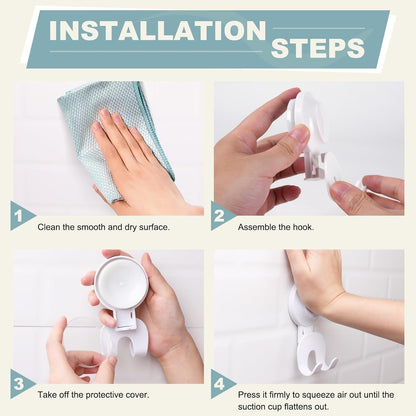 INSTALLATION STEPS

1
Clean the smooth and dry surface.

2
Assemble the hook.

3
Take off the protective cover.

4
Press it firmly to squeeze air out until the suction cup flattens out.