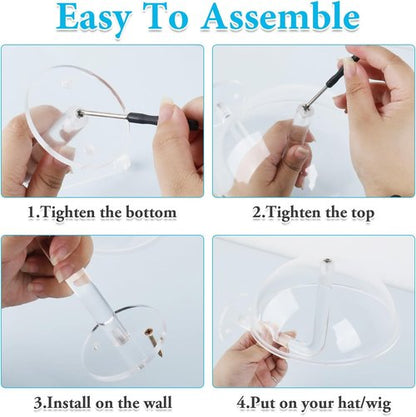 Easy To Assemble

1.Tighten the bottom

2.Tighten the top

3.Install on the wall

4.Put on your hat/wig