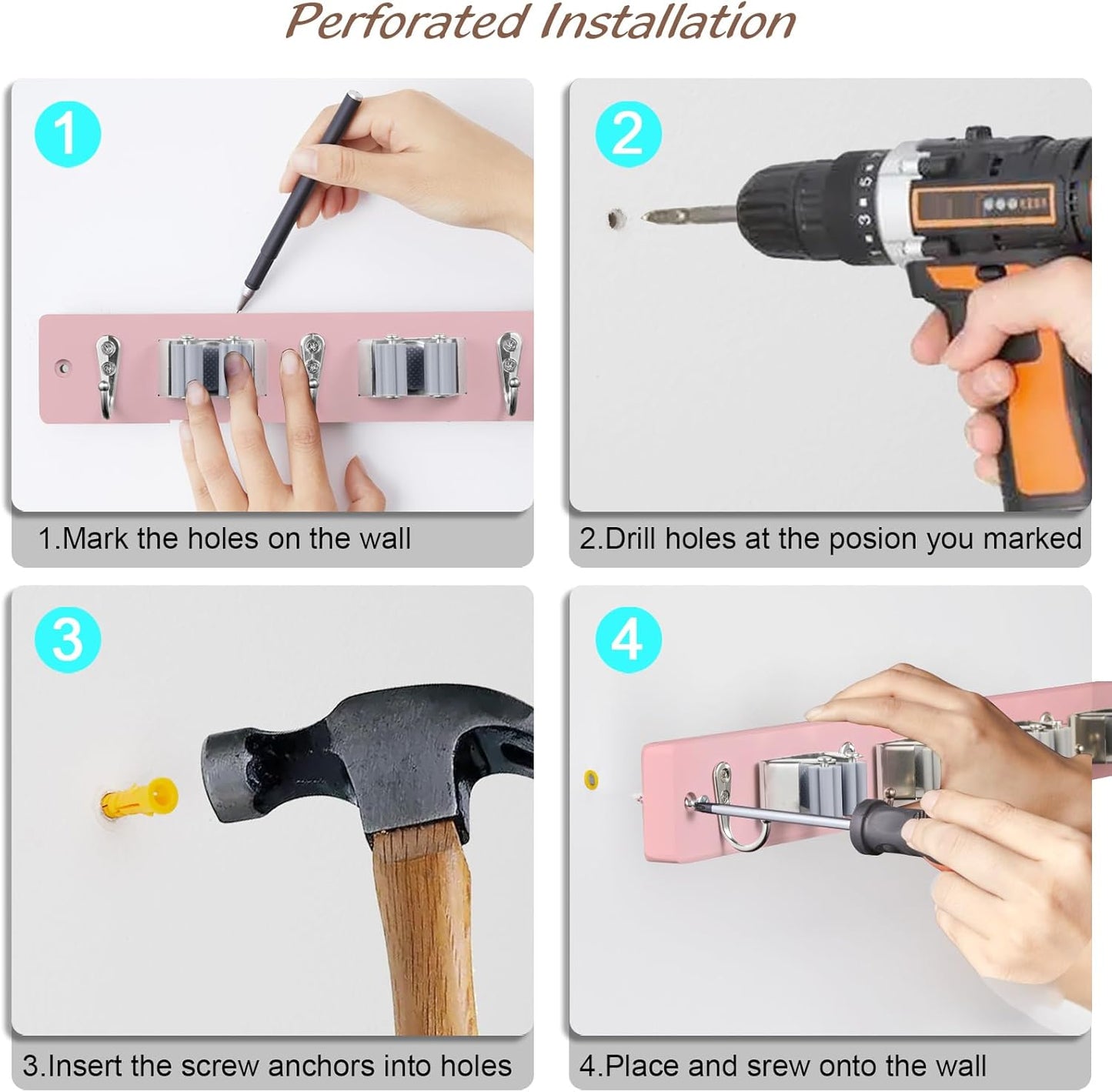 Perforated Installation

1

1.Mark the holes on the wall

2

2.Drill holes at the posion you marked

3

3.Insert the screw anchors into holes

4

4.Place and srew onto the wall