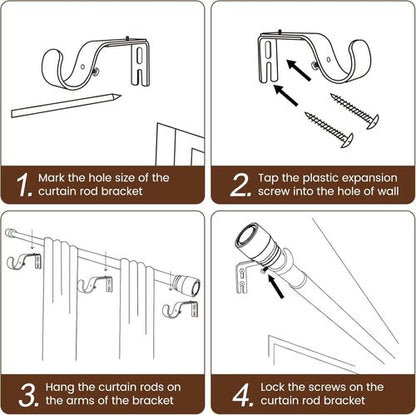 1. Mark the hole size of the curtain rod bracket

2. Tap the plastic expansion screw into the hole of wall

3. Hang the curtain rods on the arms of the bracket

4. Lock the screws on the curtain rod bracket