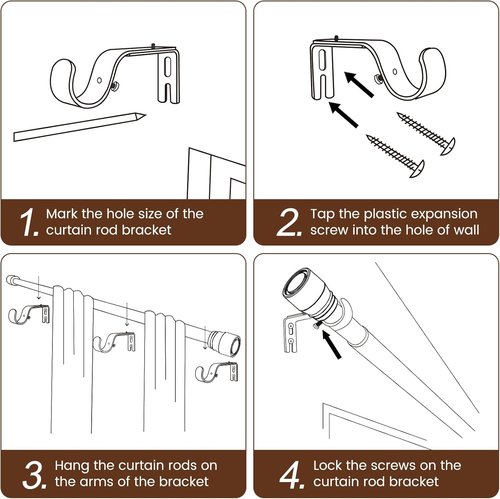 1. Mark the hole size of the curtain rod bracket

2. Tap the plastic expansion screw into the hole of wall

3. Hang the curtain rods on the arms of the bracket

4. Lock the screws on the curtain rod bracket