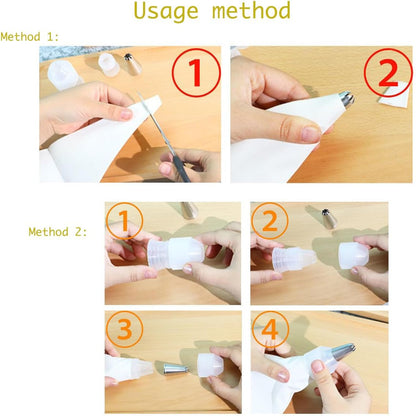 Usage method

Method 1:

1

2

Method 2:

1

2

3

4