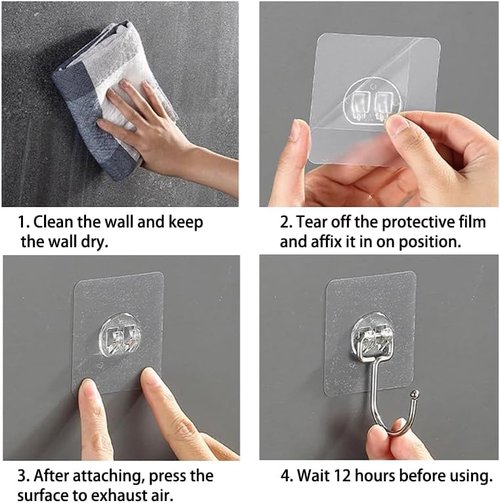 1. Clean the wall and keep the wall dry.

2. Tear off the protective film and affix it in on position.

3. After attaching, press the surface to exhaust air.

4. Wait 12 hours before using.